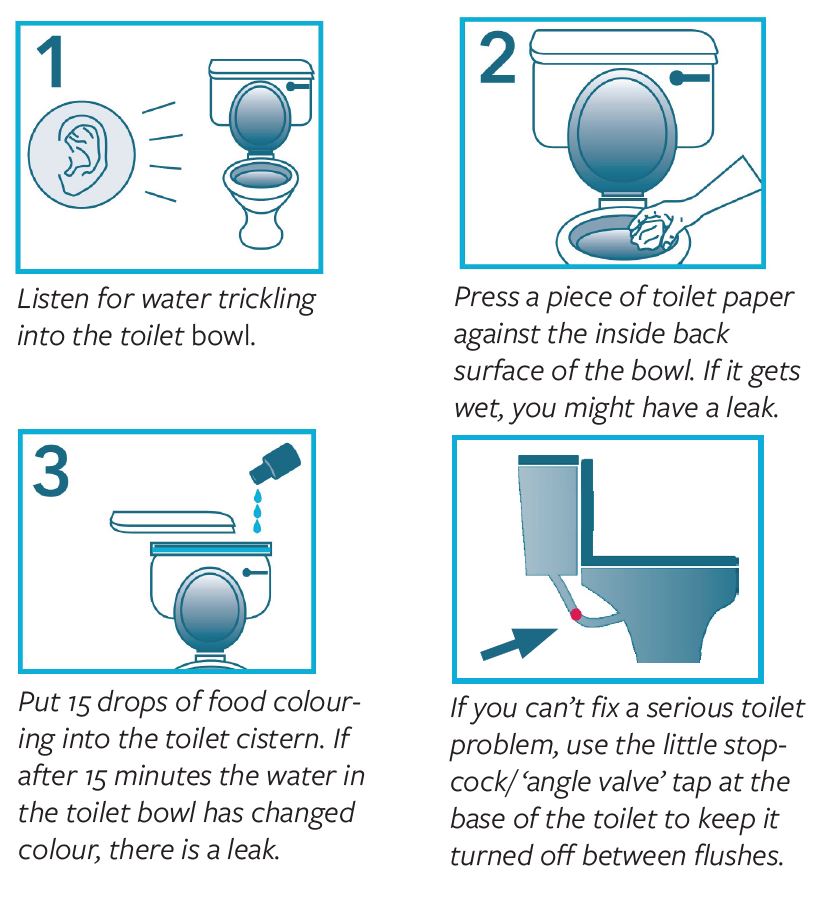 1

Listen for water trickling into the toilet bowl.

2

Press a piece of toilet paper against the inside back surface of the bowl. If it gets wet, you might have a leak.

3

Put 15 drops of food colouring into the toilet cistern. If after 15 minutes the water in the toilet bowl has changed colour, there is a leak.

If you can't fix a serious toilet problem, use the little stopcock/ 'angle valve' tap at the base of the toilet to keep it turned off between flushes.