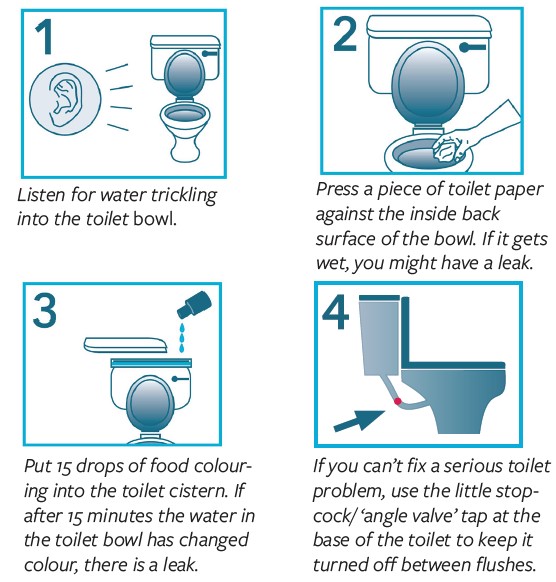 1

Listen for water trickling into the toilet bowl.

2

Press a piece of toilet paper against the inside back surface of the bowl. If it gets wet, you might have a leak.

3

Put 15 drops of food colouring into the toilet cistern. If after 15 minutes the water in the toilet bowl has changed colour, there is a leak.

4

If you can't fix a serious toilet problem, use the little stopcock/ 'angle valve' tap at the base of the toilet to keep it turned off between flushes.