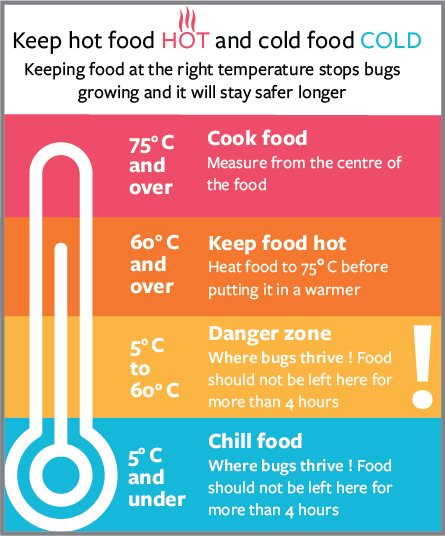 Keep hot food HOT and cold food COLD

Keeping food at the right temperature stops bugs growing and it will stay safer longer

75° C and over

Cook food

Measure from the centre of the food

60° C and over

Keep food hot

Heat food to 75° C before putting it in a warmer

5° C to 60° C

Danger zone

Where bugs thrive ! Food should not be left here for more than 4 hours

!

5° C and under

Chill food

Where bugs thrive ! Food should not be left here for more than 4 hours