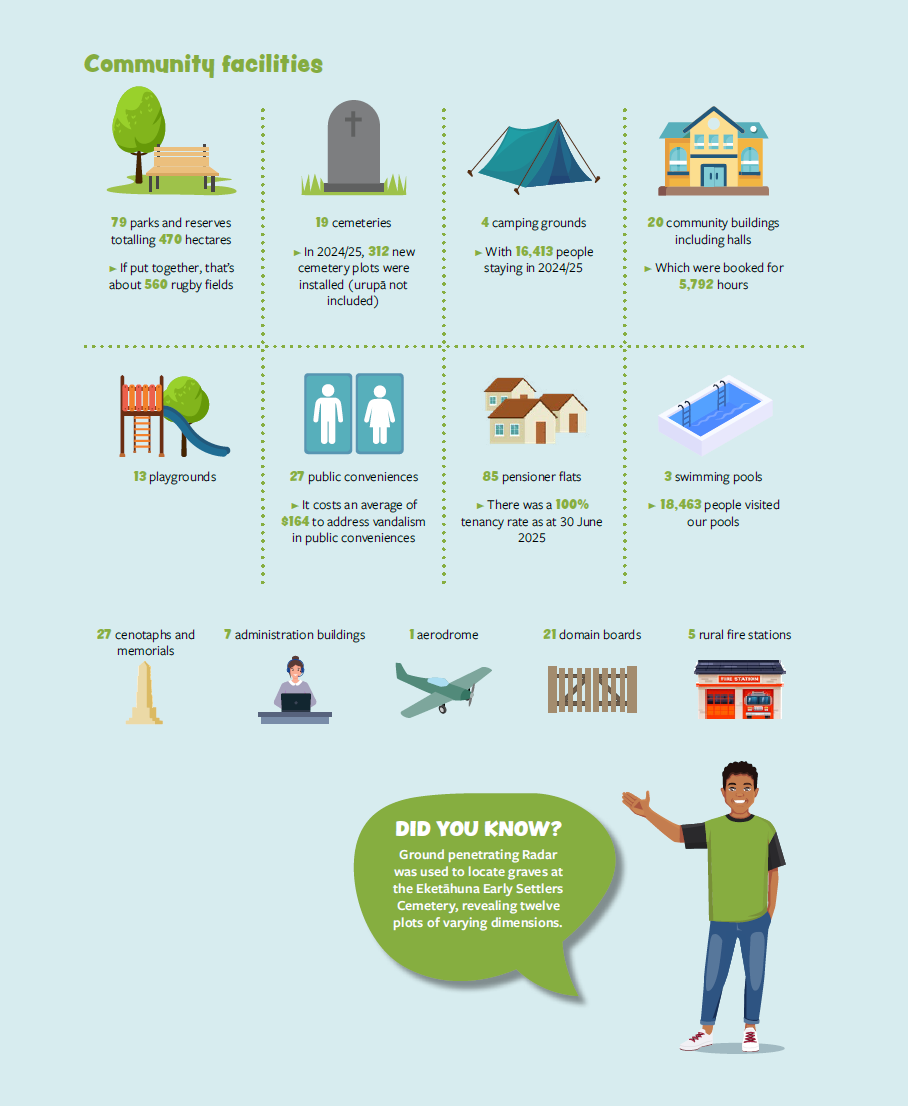 Community facilities

79 parks and reserves totalling 470 hectares

► If put together, that's about 560 rugby fields

19 cemeteries

► In 2024/25, 312 new cemetery plots were installed (urupā not included)

4 camping grounds

► With 16,413 people staying in 2024/25

20 community buildings including halls

► Which were booked for 5,792 hours

13 playgrounds

27 public conveniences

► It costs an average of $164 to address vandalism in public conveniences

85 pensioner flats

► There was a 100% tenancy rate as at 30 June 2025

3 swimming pools

► 18,463 people visited our pools

27 cenotaphs and memorials

7 administration buildings

1 aerodrome

21 domain boards

5 rural fire stations

FIRE STATION

DID YOU KNOW?

Ground penetrating Radar was used to locate graves at the Eketāhuna Early Settlers Cemetery, revealing twelve plots of varying dimensions.